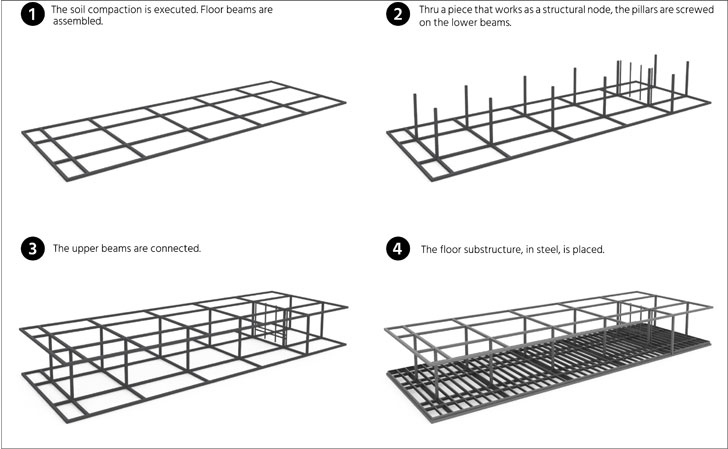 1 The soil compaction is executed. Floor beams are assembled.

2 Thru a piece that works as a structural node, the pillars are screwed on the lower beams.

3 The upper beams are connected.

4 The floor substructure, in steel, is placed.